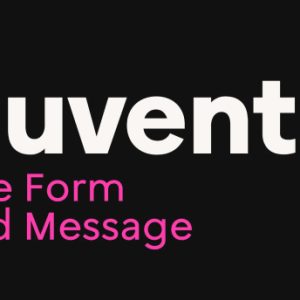 uvent
e Form
d Message